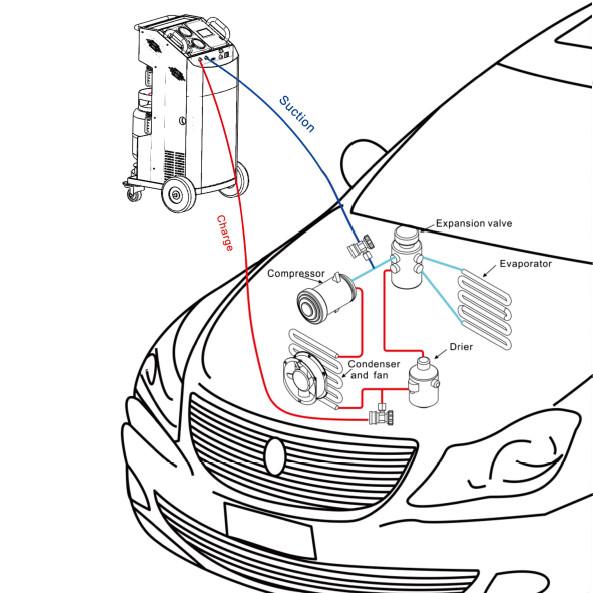 Suction

Charge

Expansion valve

Evaporator

Compressor

Drier

Condenser and fan